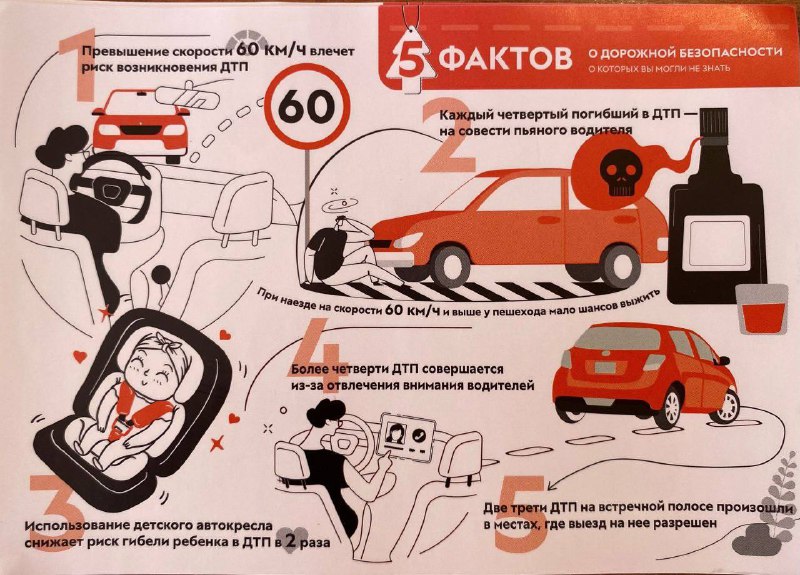 5 ФАКТОВ О ДОРОЖНОЙ БЕЗОПАСНОСТИ
О КОТОРЫХ ВЫ МОГЛИ НЕ ЗНАТЬ

1
Превышение скорости 60 КМ/Ч влечет риск возникновения ДТП

60

2
Каждый четвертый погибший в ДТП — на совести пьяного водителя

При наезде на скорости 60 КМ/Ч и выше у пешехода мало шансов выжить

4
Более четверти ДТП совершается из-за отвлечения внимания водителей

3
Использование детского автокресла снижает риск гибели ребенка в ДТП в 2 раза

5
Две трети ДТП на встречной полосе произошли в местах, где выезд на нее разрешен