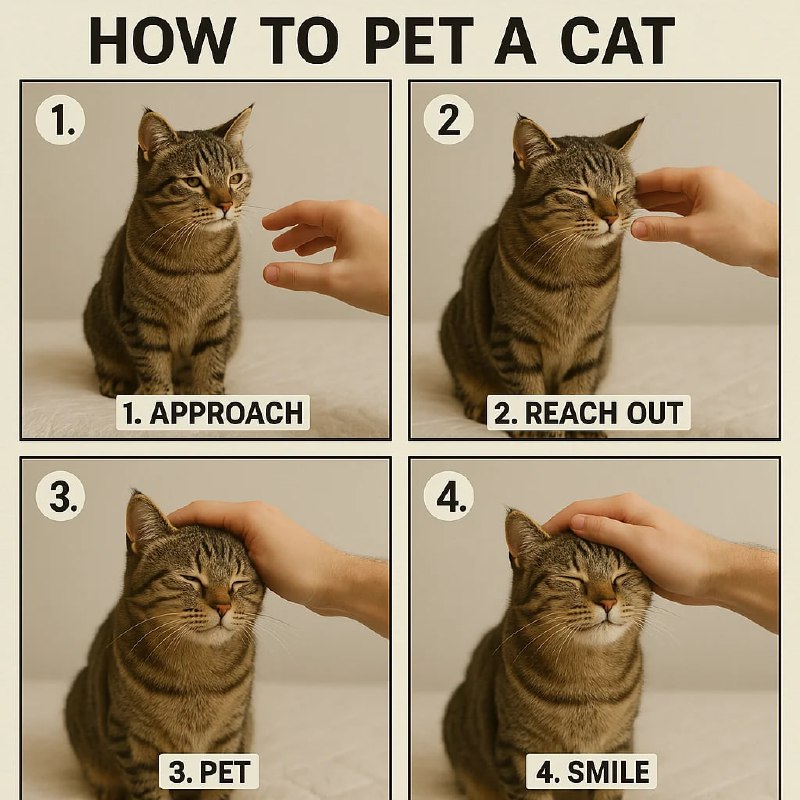 HOW TO PET A CAT

1.

1. APPROACH

2

2. REACH OUT

3.

3. PET

4.

4. SMILE