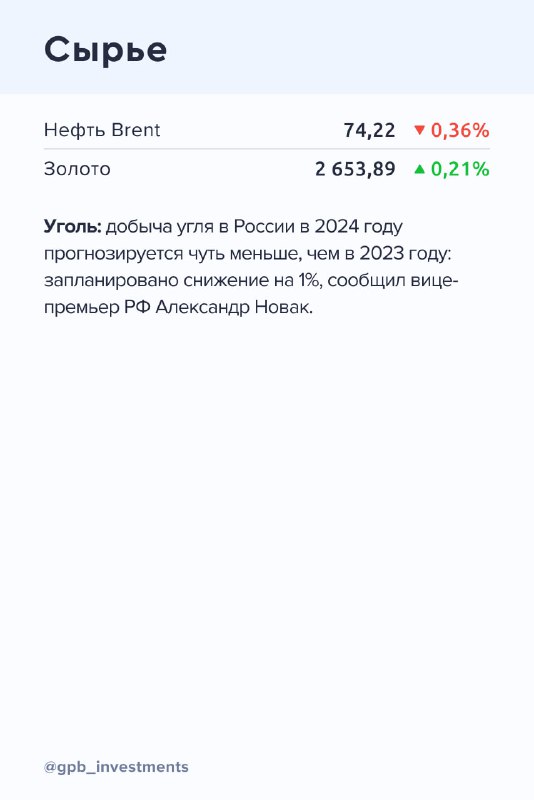 Сырье

Нефть Brent 74,22 ▼ 0,36%

Золото 2 653,89 ▲ 0,21%

Уголь: добыча угля в России в 2024 году прогнозируется чуть меньше, чем в 2023 году: запланировано снижение на 1%, сообщил вице-премьер РФ Александр Новак.

@gpb_investments