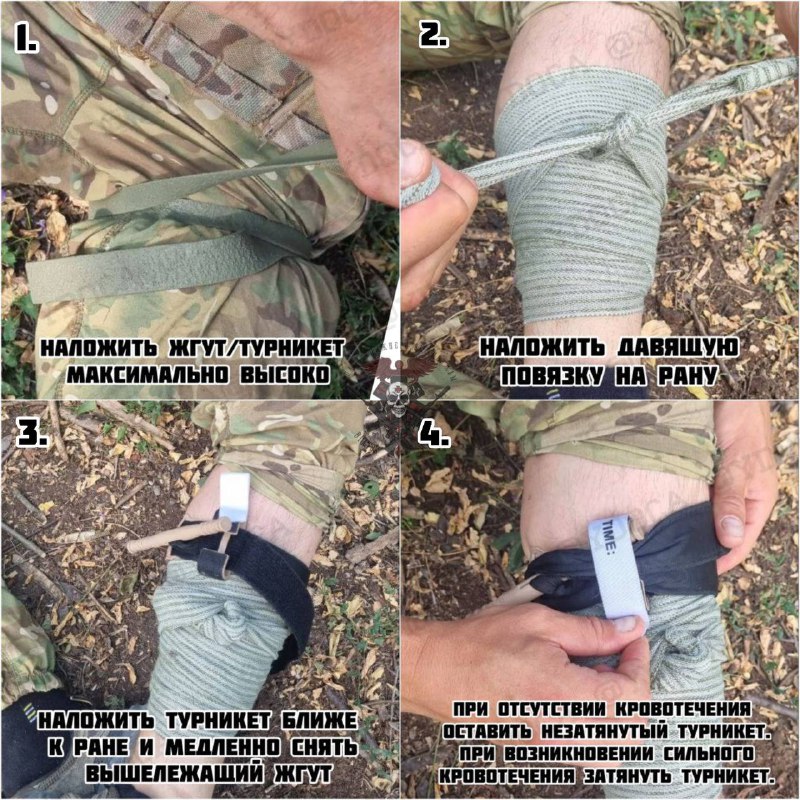 1.

НАЛОЖИТЬ ЖГУТ/ТУРНИКЕТ МАКСИМАЛЬНО ВЫСОКО

2.

НАЛОЖИТЬ ДАВЯЩУЮ ПОВЯЗКУ НА РАНУ

3.

НАЛОЖИТЬ ТУРНИКЕТ БЛИЖЕ К РАНЕ И МЕДЛЕННО СНЯТЬ ВЫШЕЛЕЖАЩИЙ ЖГУТ

4.

TIME:

ПРИ ОТСУТСТВИИ КРОВОТЕЧЕНИЯ ОСТАВИТЬ НЕЗАТЯНУТЫЙ ТУРНИКЕТ. ПРИ ВОЗНИКНОВЕНИИ СИЛЬНОГО КРОВОТЕЧЕНИЯ ЗАТЯНУТЬ ТУРНИКЕТ.