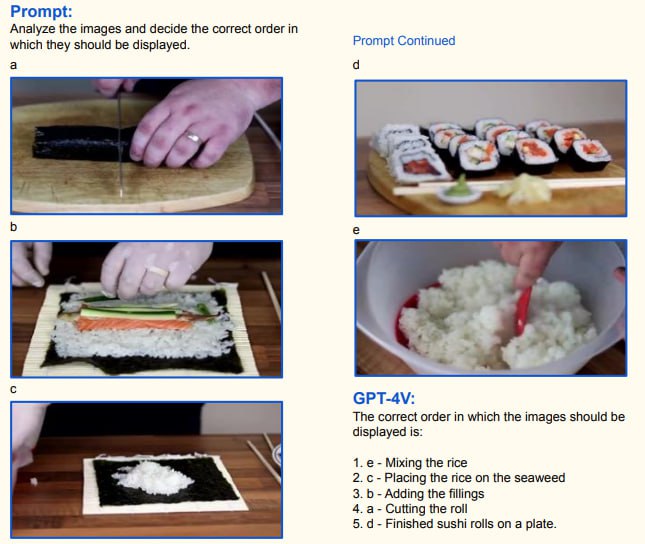 Prompt:
Analyze the images and decide the correct order in which they should be displayed.

a

b

c

Prompt Continued

d

e

GPT-4V:
The correct order in which the images should be displayed is:

1. e - Mixing the rice
2. c - Placing the rice on the seaweed
3. b - Adding the fillings
4. a - Cutting the roll
5. d - Finished sushi rolls on a plate.