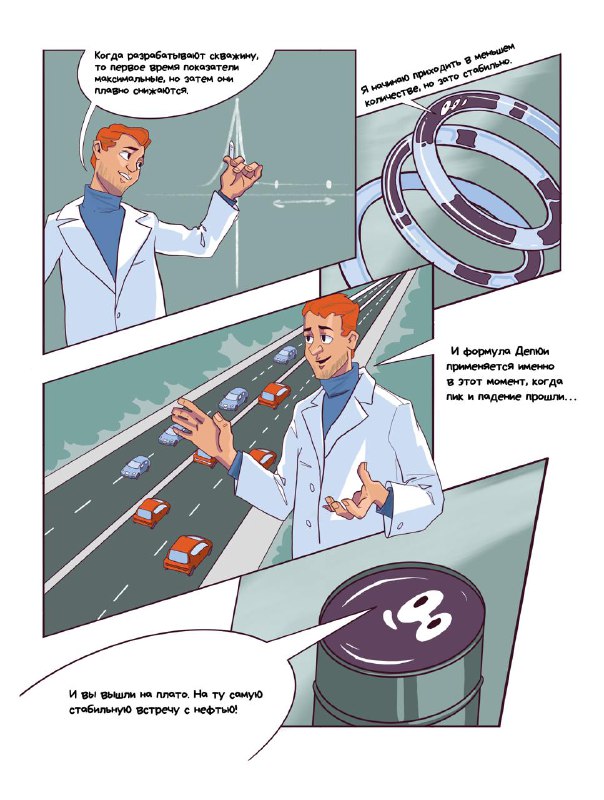 Когда разрабатывают скважину, то первое время показатели максимальные, но затем они плавно снижаются.

Я начинаю приходить в меньшем количестве, но зато стабильно.

И формула Депюи применяется именно в этот момент, когда пик и падение прошли...

И вы вышли на плато. На ту самую стабильную встречу с нефтью!