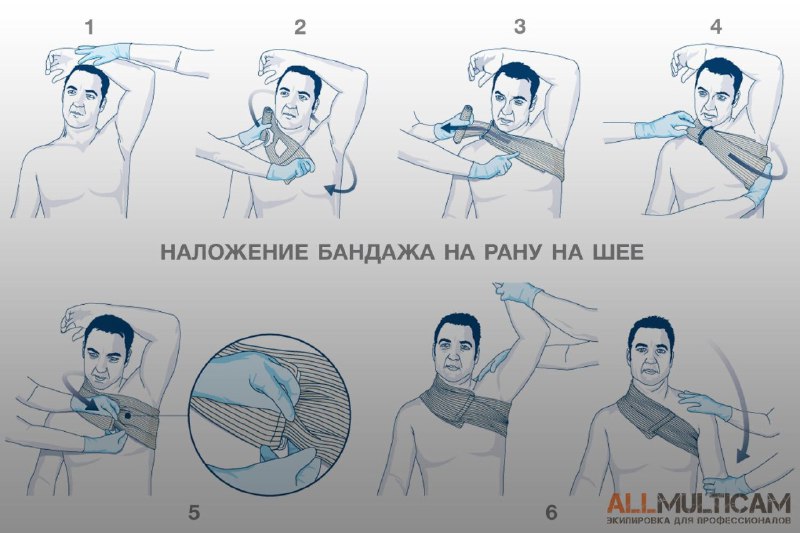 1

2

3

4

НАЛОЖЕНИЕ БАНДАЖА НА РАНУ НА ШЕЕ

5

6

ALLMULTICAM
ЭКИПИРОВКА ДЛЯ ПРОФЕССИОНАЛОВ