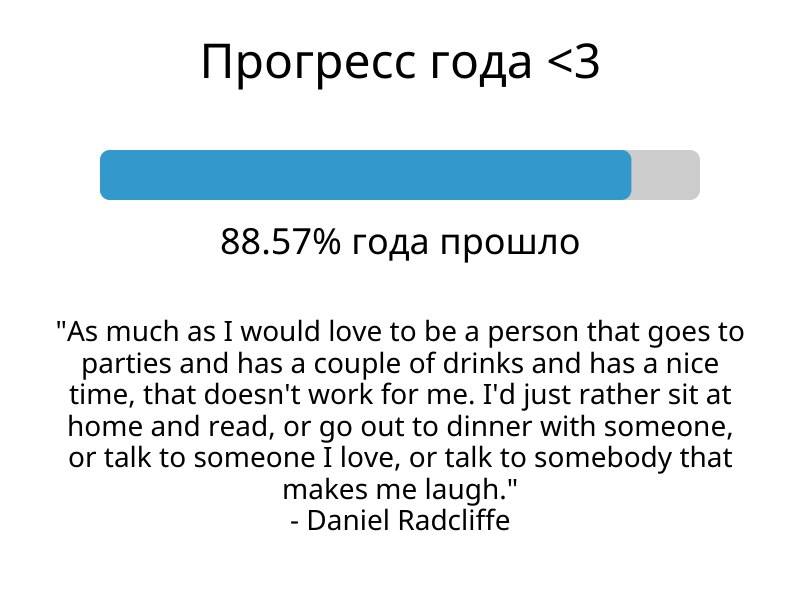 Прогресс года <3

88.57% года прошло

"As much as I would love to be a person that goes to parties and has a couple of drinks and has a nice time, that doesn't work for me. I'd just rather sit at home and read, or go out to dinner with someone, or talk to someone I love, or talk to somebody that makes me laugh."
- Daniel Radcliffe