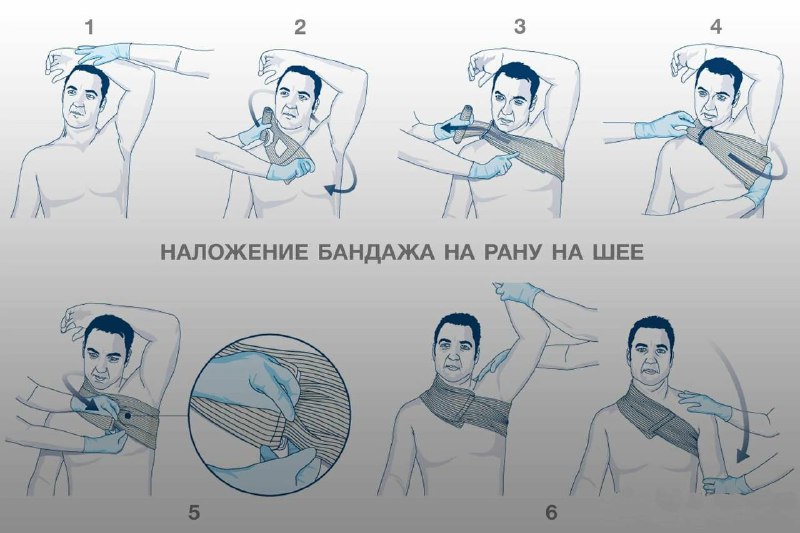 1

2

3

4

НАЛОЖЕНИЕ БАНДАЖА НА РАНУ НА ШЕЕ

5

6