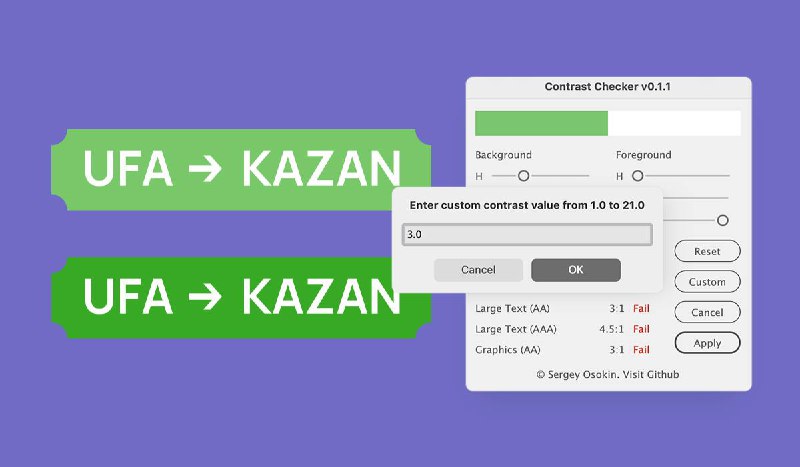 UFA → KAZAN

UFA → KAZAN

Contrast Checker v0.1.1

Background

H

Foreground

H

Enter custom contrast value from 1.0 to 21.0

3.0

Cancel

OK

Reset

Custom

Cancel

Apply

Large Text (AA) 3:1 Fail

Large Text (AAA) 4.5:1 Fail

Graphics (AA) 3:1 Fail

© Sergey Osokin. Visit Github