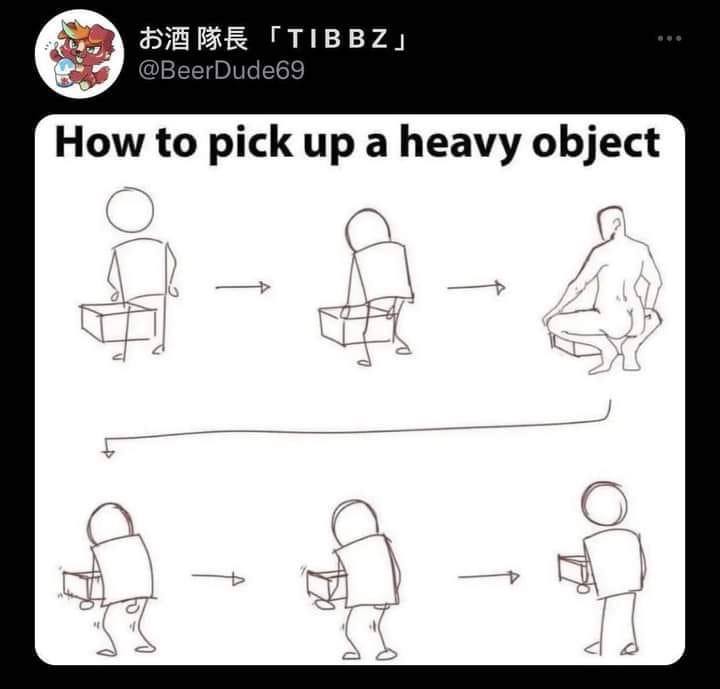 お酒 隊長 「TIBBZ」
@BeerDude69

How to pick up a heavy object