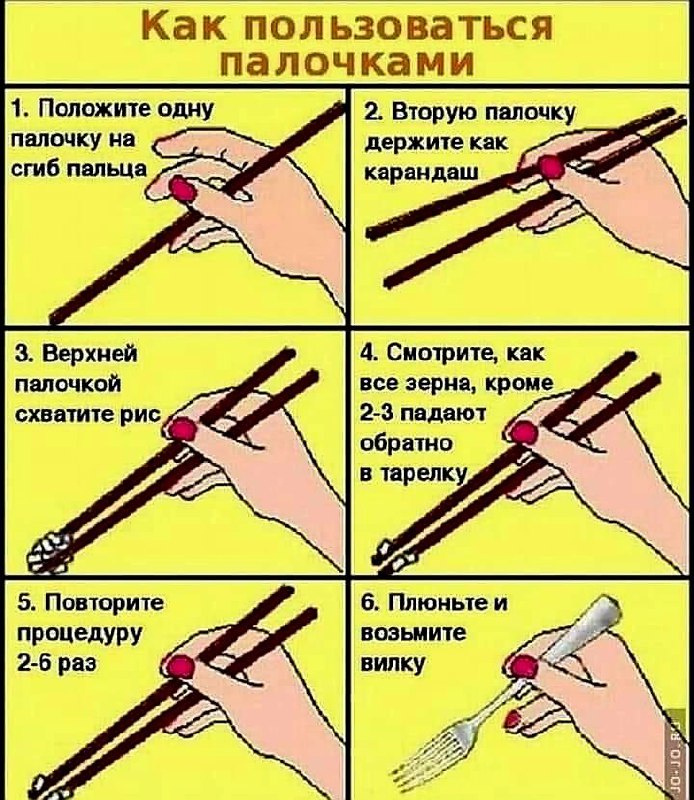 Как пользоваться палочками

1. Положите одну палочку на сгиб пальца

2. Вторую палочку держите как карандаш

3. Верхней палочкой схватите рис

4. Смотрите, как все зерна, кроме 2-3 падают обратно в тарелку

5. Повторите процедуру 2-6 раз

6. Плюньте и возьмите вилку

JO-JO.RU